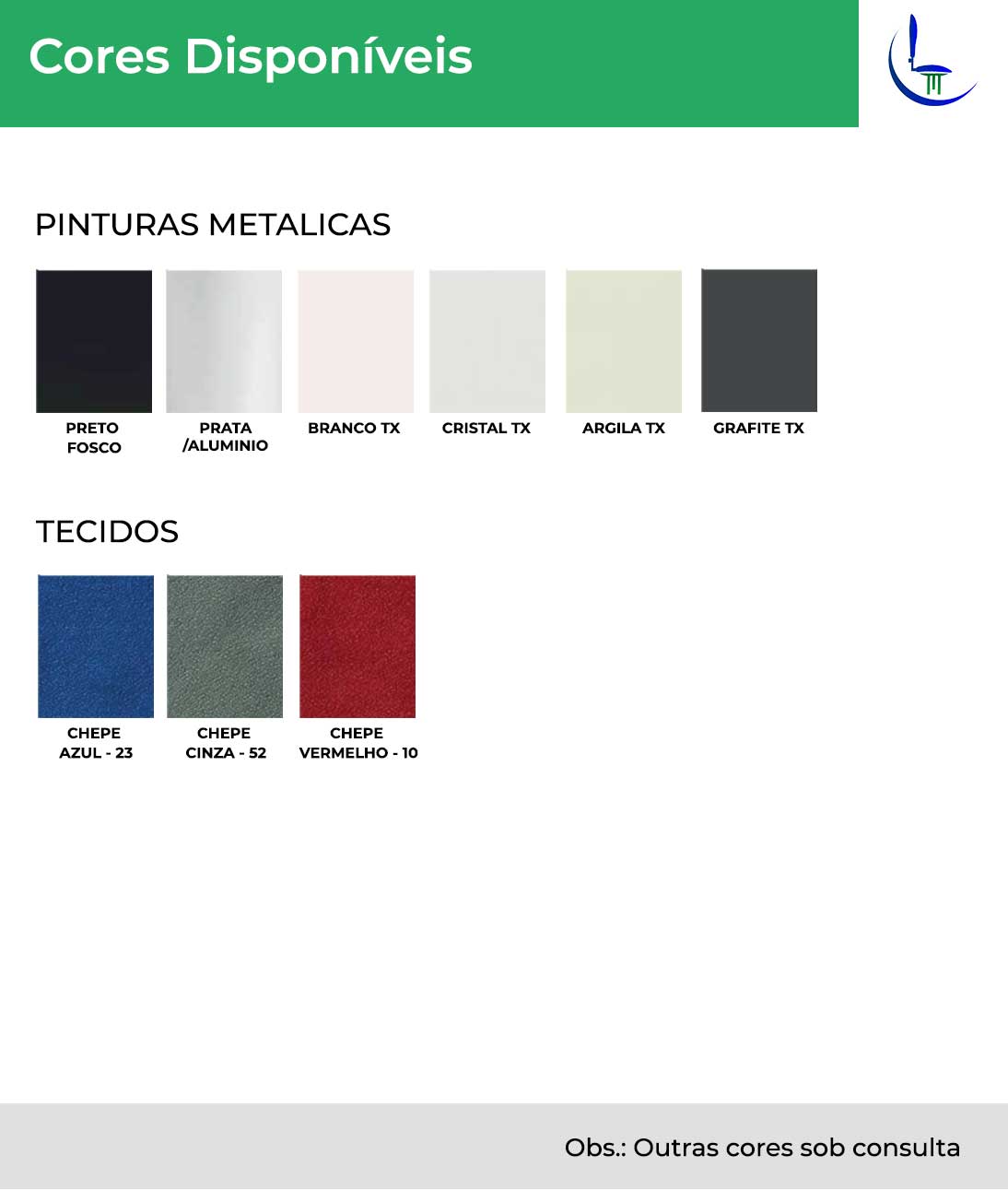 Cores Disponíveis

PINTURAS METALICAS

PRETO
FOSCO

PRATA
/ALUMINIO

BRANCO TX

CRISTAL TX

ARGILA TX

GRAFITE TX

TECIDOS

CHEPE
AZUL - 23

CHEPE
CINZA - 52

CHEPE
VERMELHO - 10

Obs.: Outras cores sob consulta